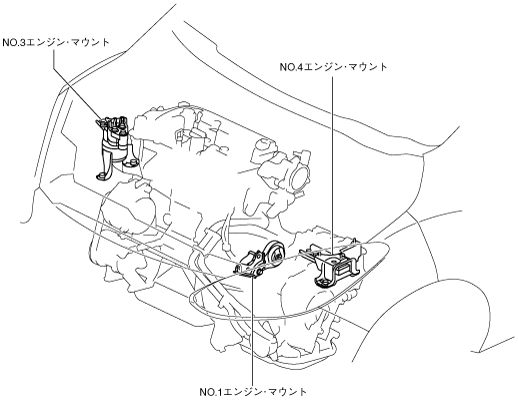 NO.3エンジン・マウント

NO.4エンジン・マウント

NO.1エンジン・マウント