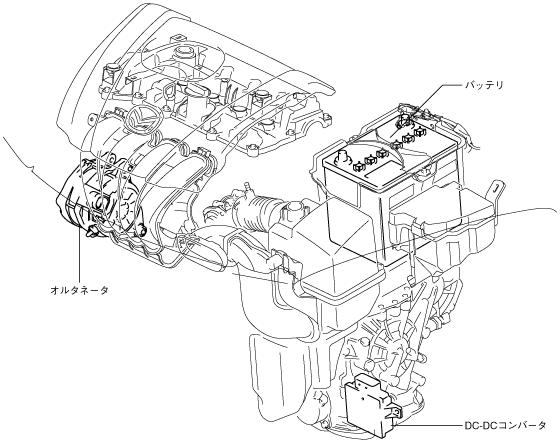 バッテリ

オルタネータ

DC-DCコンバータ