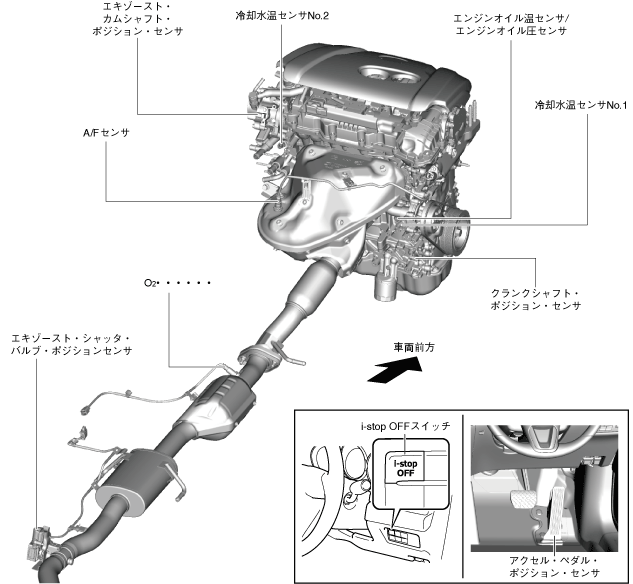 エキゾースト・カムシャフト・ポジション・センサ

冷却水温センサNo.2

エンジンオイル温センサ/エンジンオイル圧センサ

冷却水温センサNo.1

A/Fセンサ

$O_2$・・・・・・

クランクシャフト・ポジション・センサ

エキゾースト・シャッタ・バルブ・ポジションセンサ

車両前方

i-stop OFFスイッチ

i-stop OFF

アクセル・ペダル・ポジション・センサ