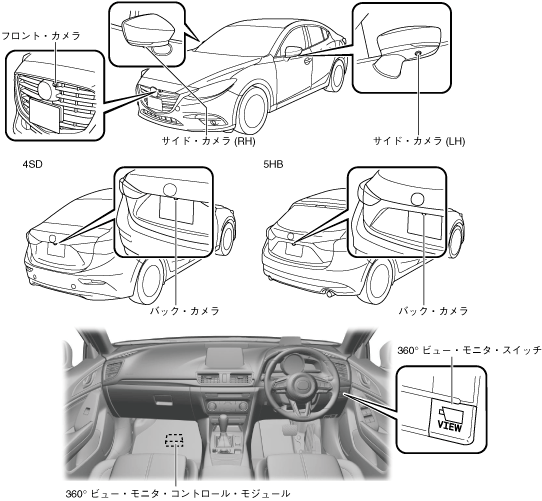 フロント・カメラ

サイド・カメラ (RH)

サイド・カメラ (LH)

4SD

5HB

バック・カメラ

バック・カメラ

360° ビュー・モニタ・スイッチ

VIEW

360° ビュー・モニタ・コントロール・モジュール