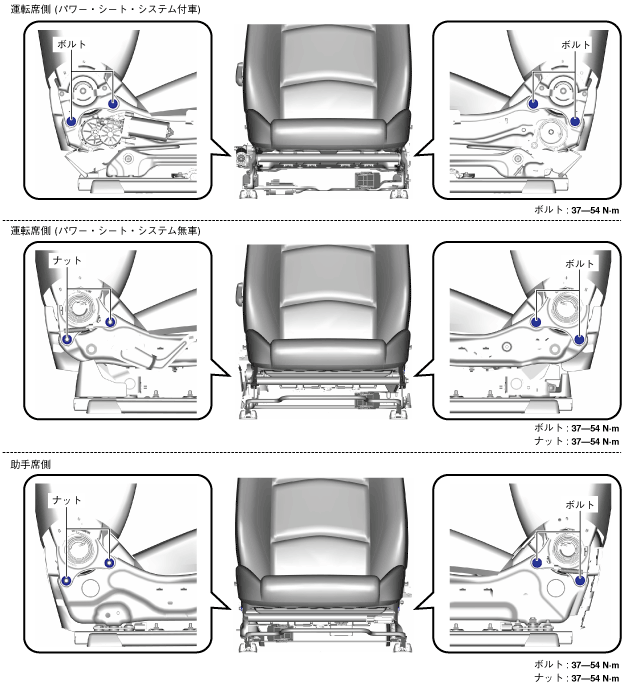 運転席側 (パワー・シート・システム付車)

ボルト

ボルト

ボルト : 37—54 N·m

運転席側 (パワー・シート・システム無車)

ナット

ボルト

ボルト : 37—54 N·m
ナット : 37—54 N·m

助手席側

ナット

ボルト

ボルト : 37—54 N·m
ナット : 37—54 N·m