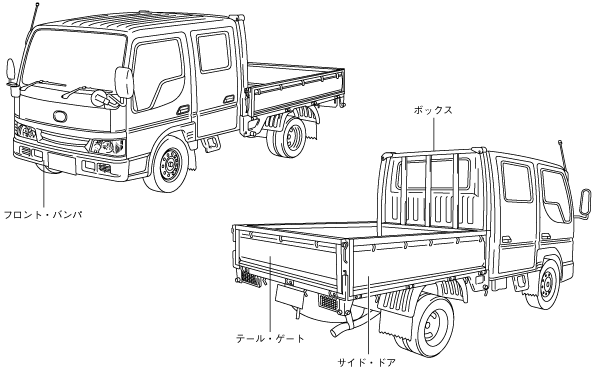 ボックス

フロント・バンパ

テール・ゲート

サイド・ドア