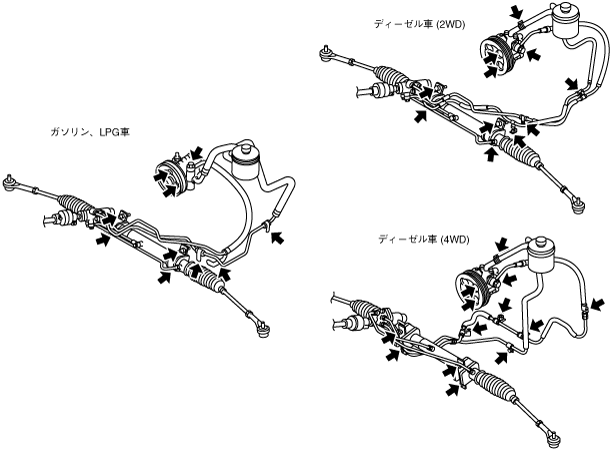 ディーゼル車 (2WD)

ガソリン、LPG車

ディーゼル車 (4WD)