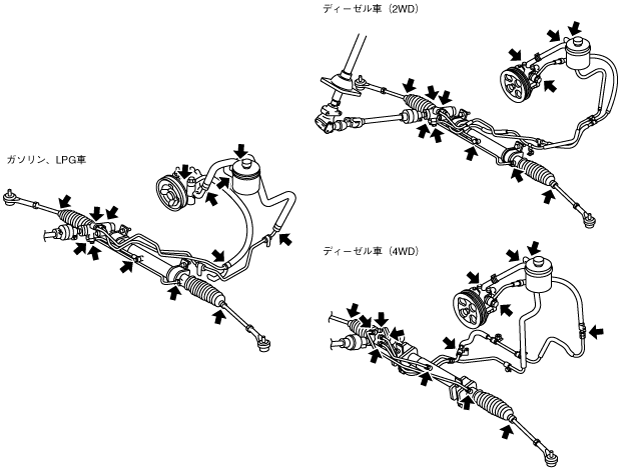 ディーゼル車（2WD）

ガソリン、LPG車

ディーゼル車（4WD）