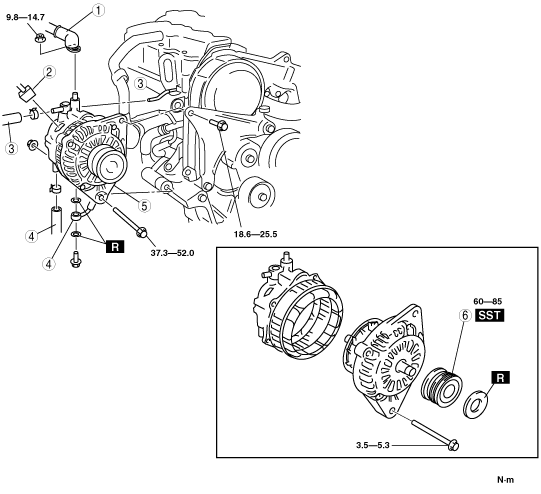 9.8—14.7
1
2
3
3
4
4
5
R
37.3—52.0
18.6—25.5
60—85
6
SST
R
3.5—5.3
N·m