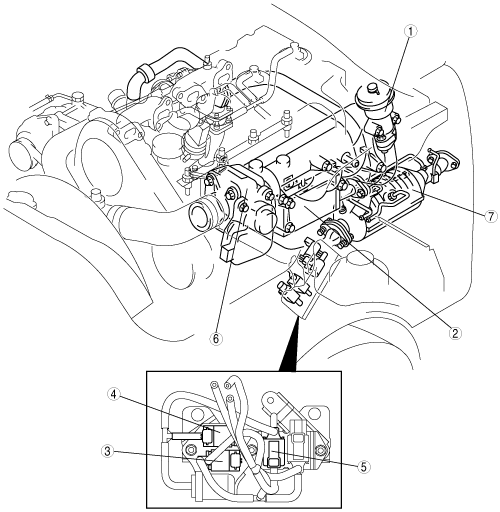 1
7
6
2
4
3
5