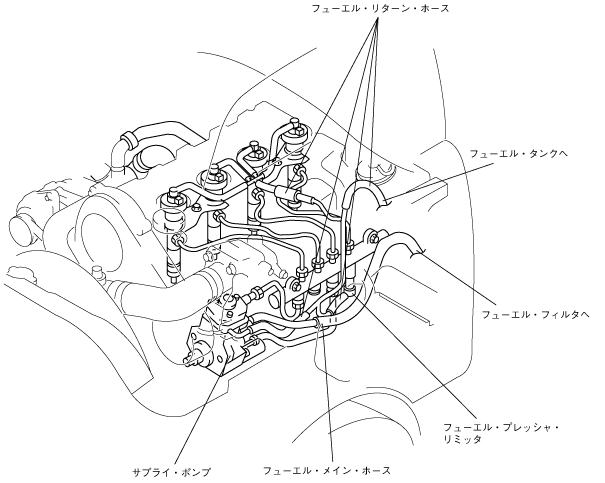 フューエル・リターン・ホース

フューエル・タンクへ

フューエル・フィルタへ

フューエル・プレッシャ・リミッタ

サプライ・ポンプ

フューエル・メイン・ホース