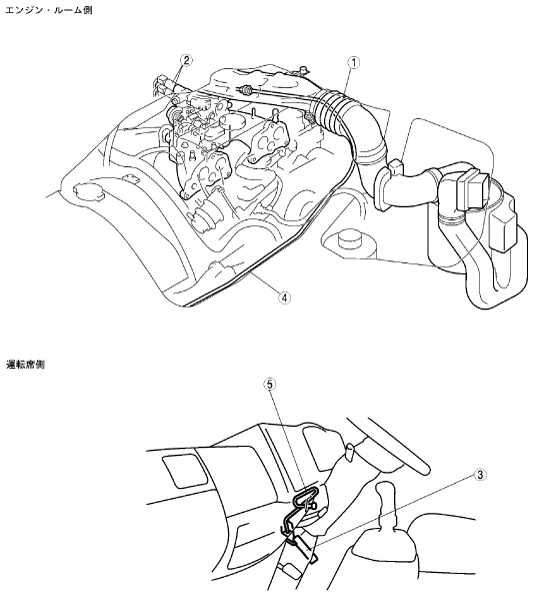 エンジン・ルーム側

2
1
4

運転席側

5
3