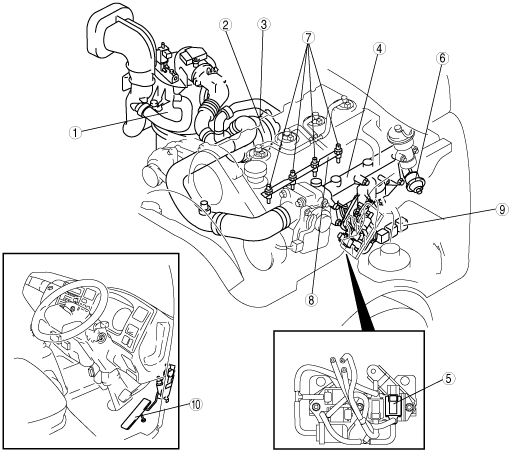 2
3
7
4
6
1
9
8
10
5