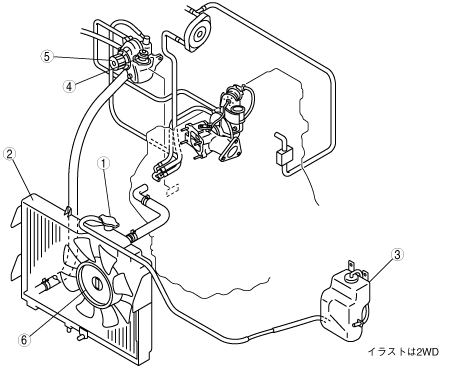 5
4
2
1
3
6
イラストは2WD