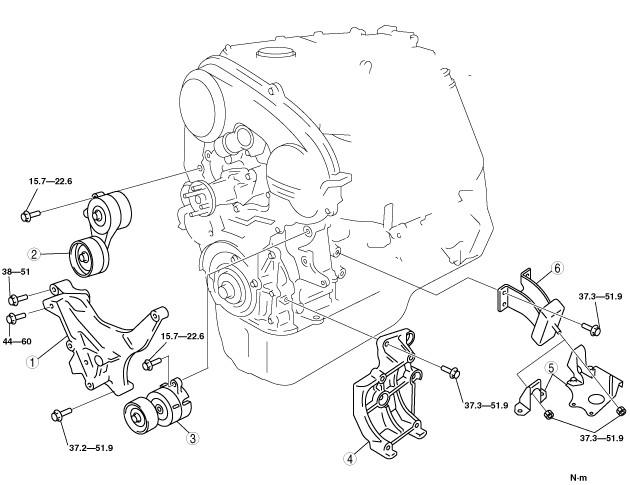 15.7—22.6

2

38—51

44—60

1

15.7—22.6

37.2—51.9

3

4

37.3—51.9

6

37.3—51.9

5

37.3—51.9

N·m