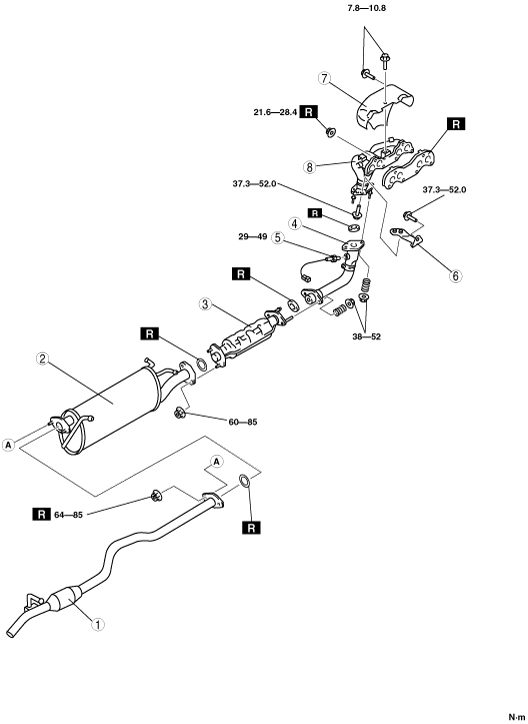 7.8—10.8

7

21.6—28.4 R

R

8

37.3—52.0

37.3—52.0

R

4

29—49

5

6

R

3

38—52

R

2

60—85

A

A

R 64—85

R

1

N·m