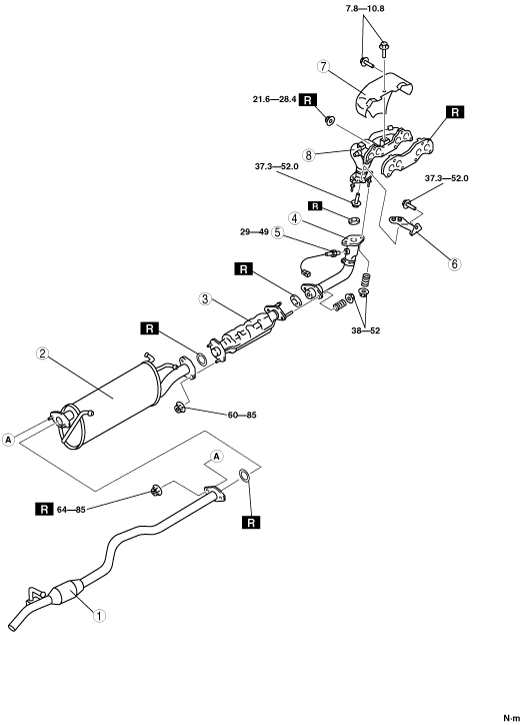 7.8—10.8

7

21.6—28.4 R

R

8

37.3—52.0

37.3—52.0

R

4

29—49

5

6

R

3

38—52

R

2

60—85

A

A

R 64—85

R

1

N·m