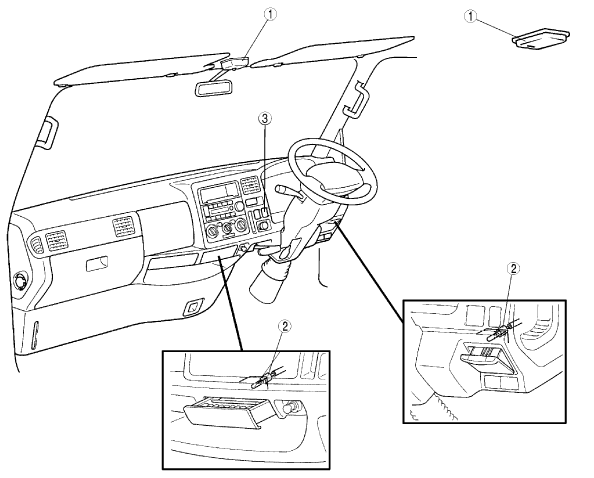 1
1
3
2
2