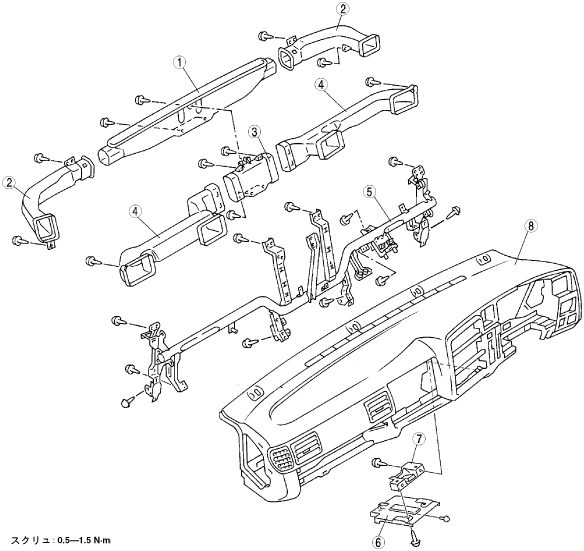 2
1
4
3
2
5
4
8
7
6
スクリュ : 0.5—1.5 N·m