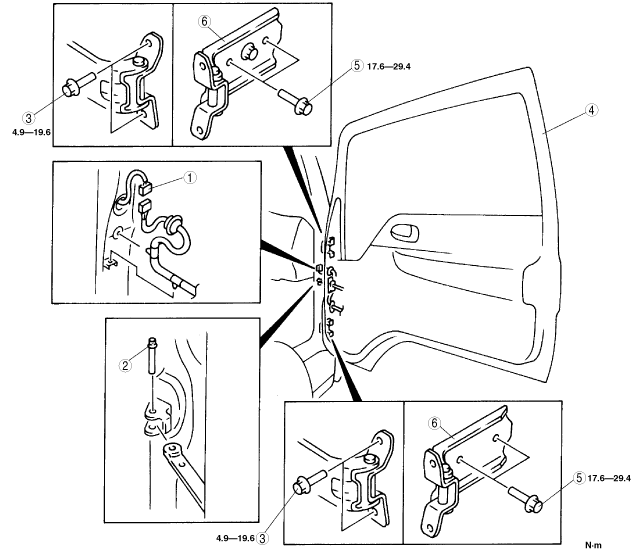 6
5 17.6—29.4
3
4.9—19.6
4
1
2
6
5 17.6—29.4
4.9—19.6 3
N·m