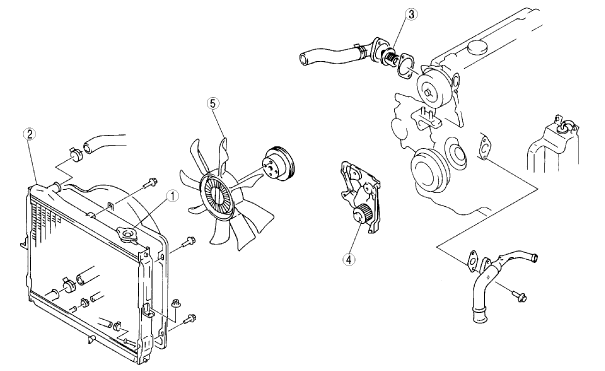 3
5
2
1
4