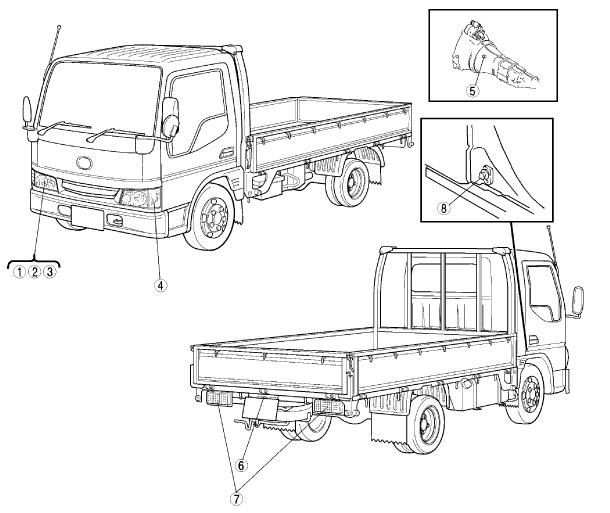 5
8
①②③
4
6
7