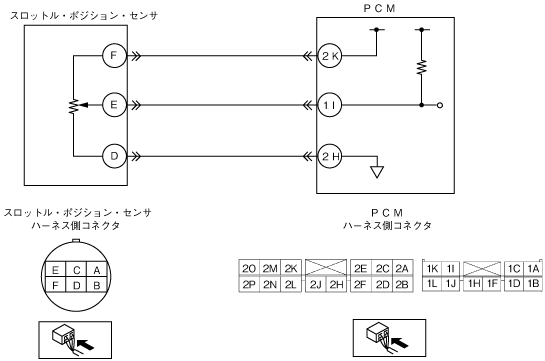 スロットル・ポジション・センサ

F
E
D

PCM

2K
1I
2H

スロットル・ポジション・センサ
ハーネス側コネクタ

| E | C | A |
|---|---|---|
| F | D | B |

PCM
ハーネス側コネクタ

| 2O | 2M | 2K | | | 2E | 2C | 2A |
|---|---|---|---|---|---|---|---|
| 2P | 2N | 2L | 2J | 2H | 2F | 2D | 2B |

| 1K | 1I | | | 1C | 1A |
|---|---|---|---|---|---|
| 1L | 1J | 1H | 1F | 1D | 1B |