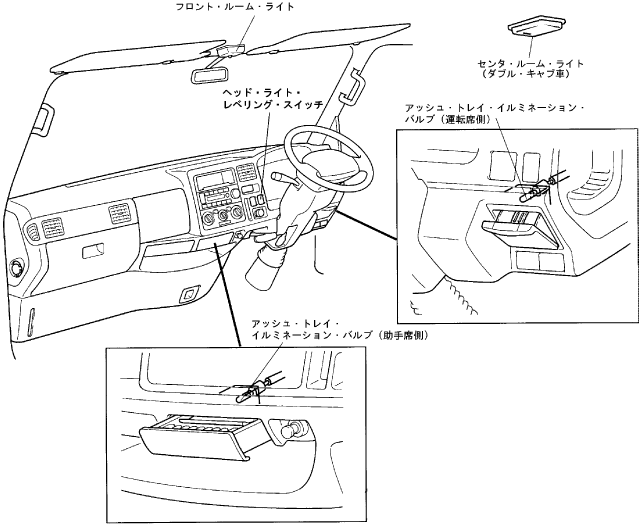 フロント・ルーム・ライト

センタ・ルーム・ライト
（ダブル・キャブ車）

ヘッド・ライト・
レベリング・スイッチ

アッシュ・トレイ・イルミネーション・
バルブ（運転席側）

アッシュ・トレイ・
イルミネーション・バルブ（助手席側）