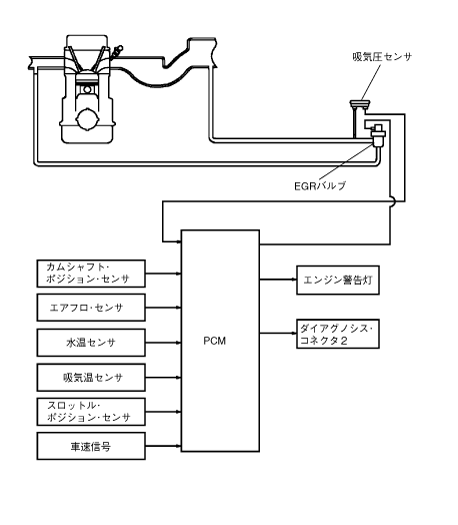 吸気圧センサ

EGRバルブ

カムシャフト・ポジション・センサ

エアフロ・センサ

水温センサ

吸気温センサ

スロットル・ポジション・センサ

車速信号

PCM

エンジン警告灯

ダイアグノシス・コネクタ２