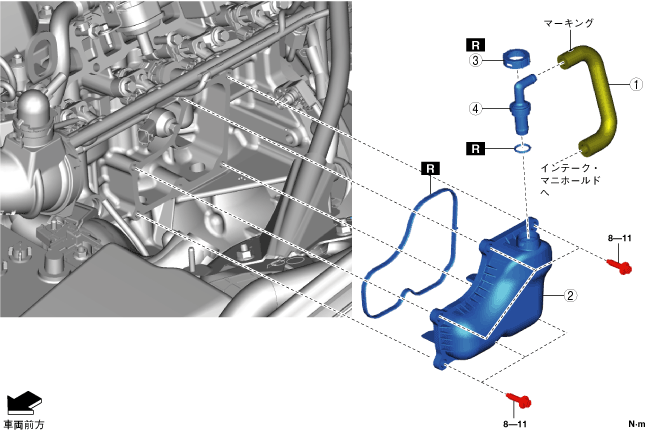 マーキング

R

3

1

4

R

インテーク・マニホールドへ

R

8—11

2

8—11

車両前方

N·m