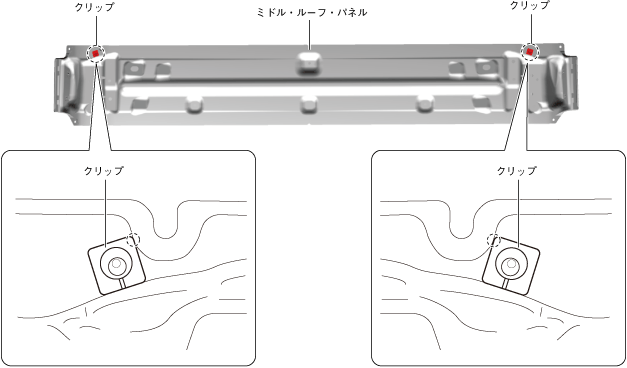 クリップ

ミドル・ルーフ・パネル

クリップ

クリップ

クリップ