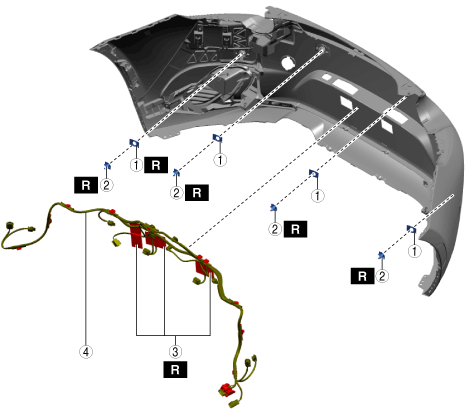 1 R
R 2
1
2 R
1
2 R
1
R 2
4
3
R