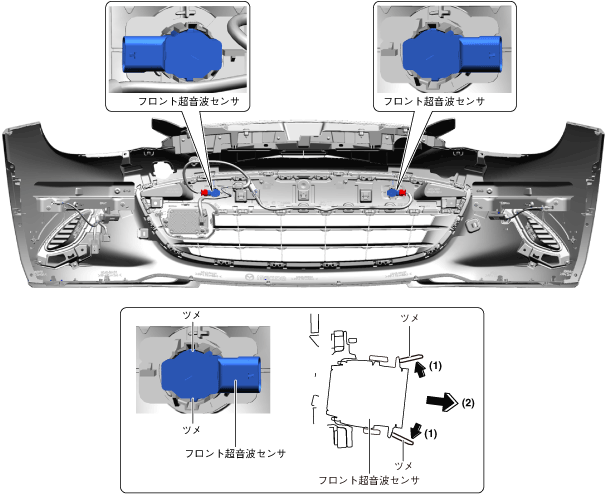 フロント超音波センサ

フロント超音波センサ

ツメ

ツメ

フロント超音波センサ

ツメ

(1)

(2)

(1)

ツメ

フロント超音波センサ