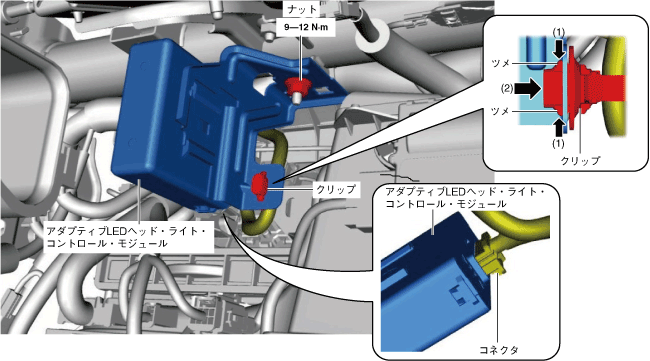 ナット
9—12 N·m

(1)
ツメ
(2)
ツメ
(1)
クリップ

クリップ

アダプティブLEDヘッド・ライト・コントロール・モジュール

アダプティブLEDヘッド・ライト・コントロール・モジュール

コネクタ