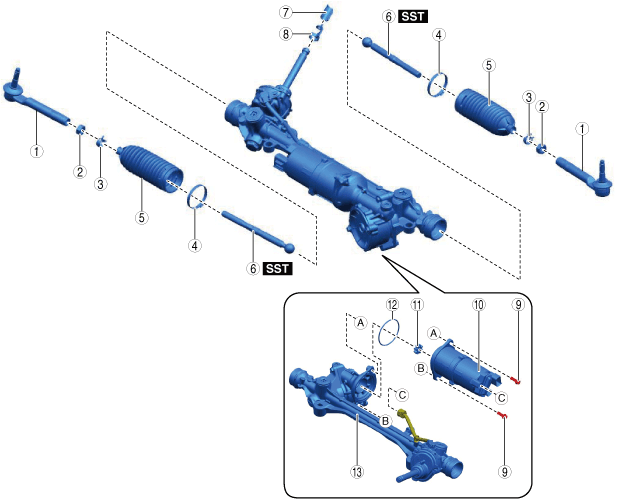 7
8
6 SST
4
5
3
2
1
1
2
3
5
4
6 SST
12
11
10
9
A
A
B
C
C
B
13
9