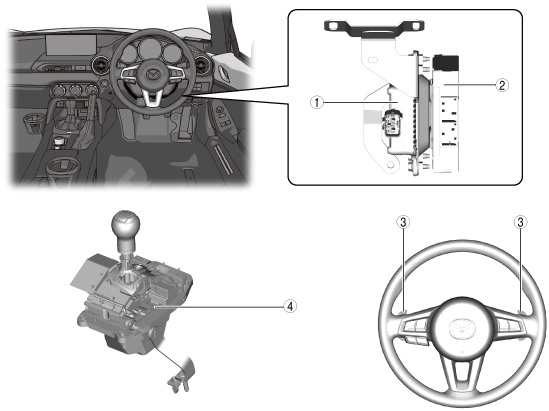 1
2
3
3
4