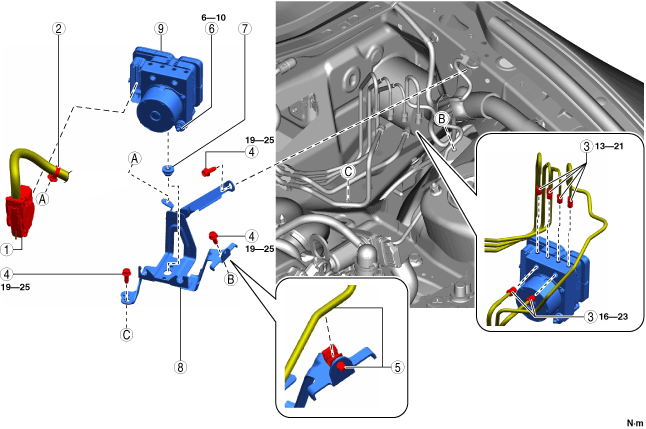 2
9
6—10
6
7
A
19—25
4
A
1
4
19—25
4
19—25
B
C
8
B
C
3 13—21
3 16—23
5
N·m