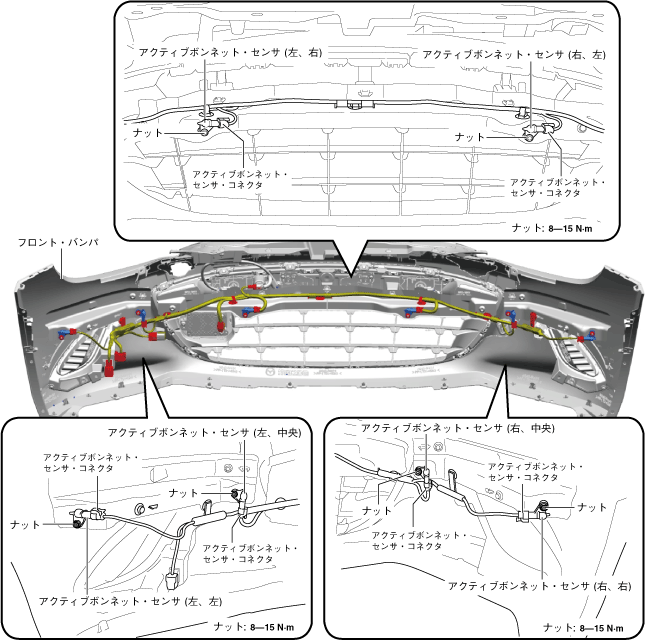 アクティブボンネット・センサ (左、右)

アクティブボンネット・センサ (右、左)

ナット

ナット

アクティブボンネット・センサ・コネクタ

アクティブボンネット・センサ・コネクタ

ナット: 8—15 N·m

フロント・バンパ

アクティブボンネット・センサ (左、中央)

アクティブボンネット・センサ・コネクタ

ナット

ナット

アクティブボンネット・センサ・コネクタ

アクティブボンネット・センサ (左、左)

ナット: 8—15 N·m

アクティブボンネット・センサ (右、中央)

アクティブボンネット・センサ・コネクタ

ナット

ナット

アクティブボンネット・センサ・コネクタ

アクティブボンネット・センサ (右、右)

ナット: 8—15 N·m