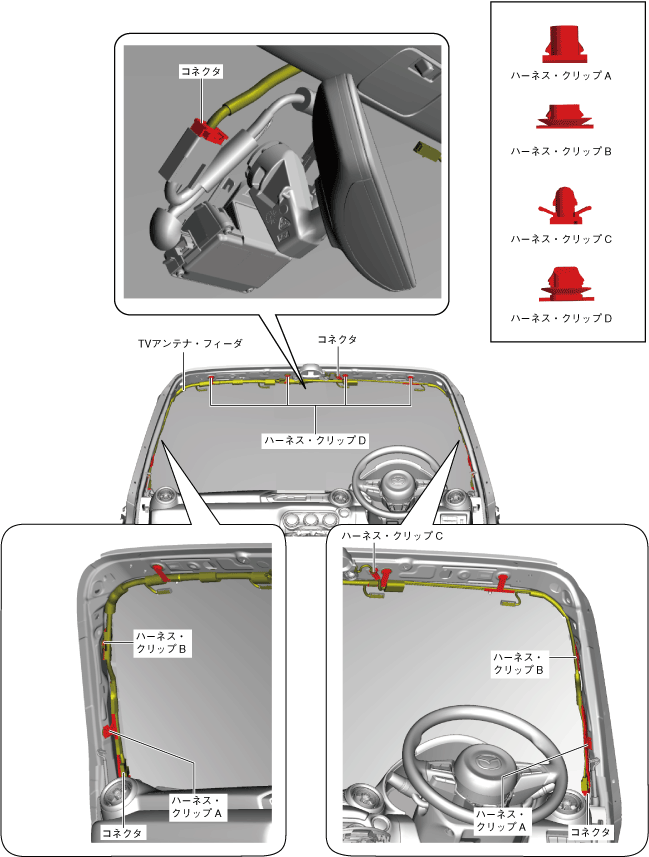 コネクタ

ハーネス・クリップ A

ハーネス・クリップ B

ハーネス・クリップ C

ハーネス・クリップ D

TVアンテナ・フィーダ

コネクタ

ハーネス・クリップ D

ハーネス・クリップ B

ハーネス・クリップ A

コネクタ

ハーネス・クリップ C

ハーネス・クリップ B

ハーネス・クリップ A

コネクタ