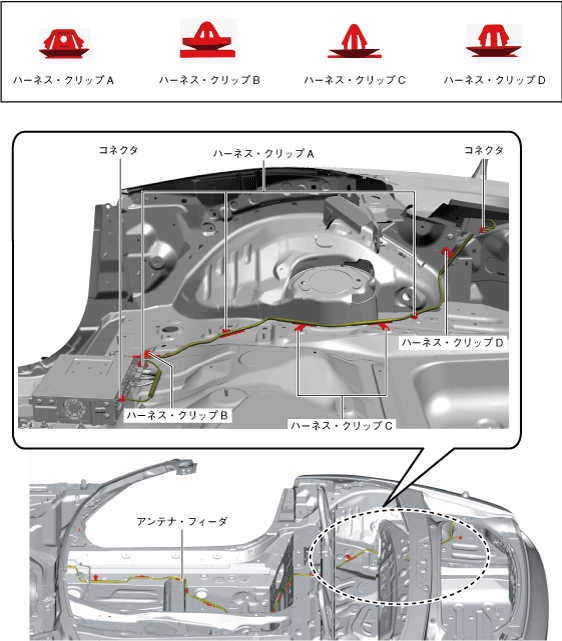 ハーネス・クリップ A

ハーネス・クリップ B

ハーネス・クリップ C

ハーネス・クリップ D

コネクタ

ハーネス・クリップ A

コネクタ

ハーネス・クリップ D

ハーネス・クリップ B

ハーネス・クリップ C

アンテナ・フィーダ