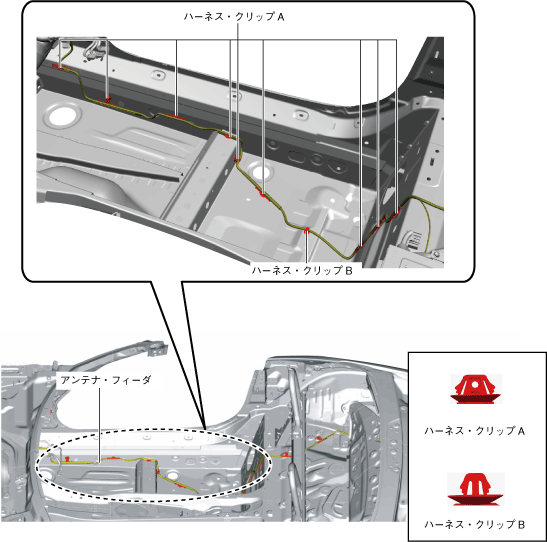 ハーネス・クリップ A

ハーネス・クリップ B

アンテナ・フィーダ

ハーネス・クリップ A

ハーネス・クリップ B