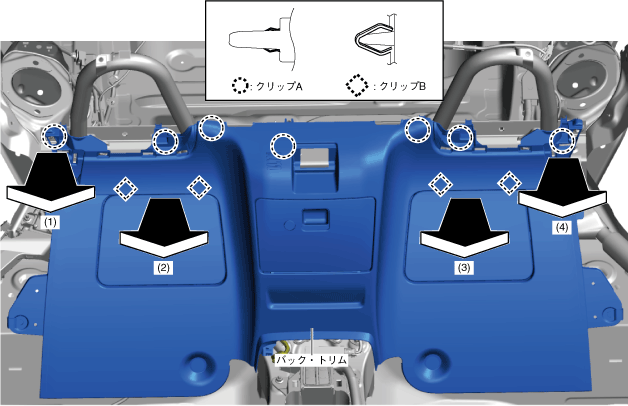 : クリップA
: クリップB
(1)
(2)
(3)
(4)
バック・トリム