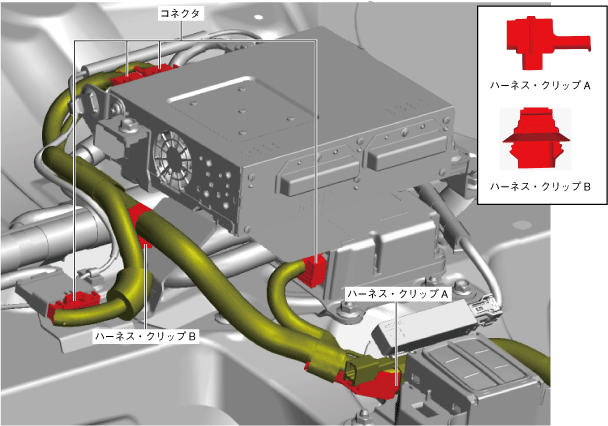 コネクタ

ハーネス・クリップ A

ハーネス・クリップ B

ハーネス・クリップ A

ハーネス・クリップ B