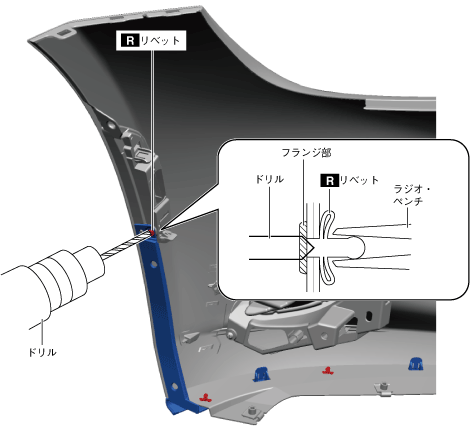 R リベット

フランジ部

ドリル

R リベット

ラジオ・ペンチ

ドリル