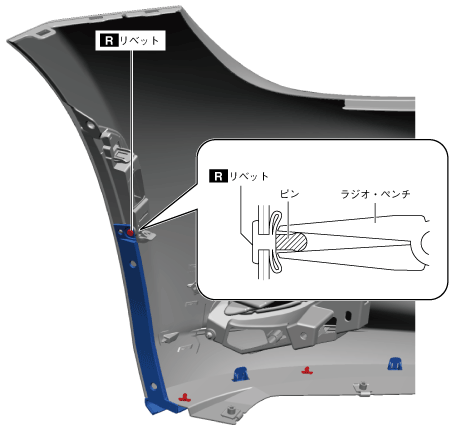 R リベット

R リベット

ピン

ラジオ・ペンチ