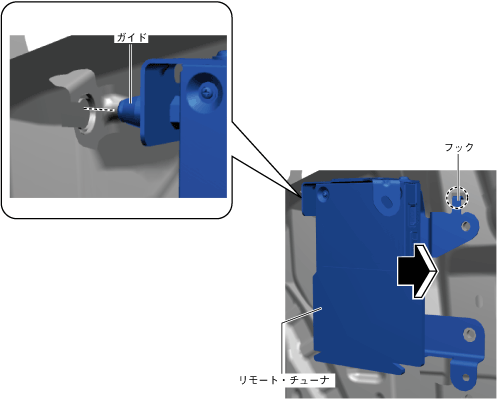 ガイド

フック

リモート・チューナ