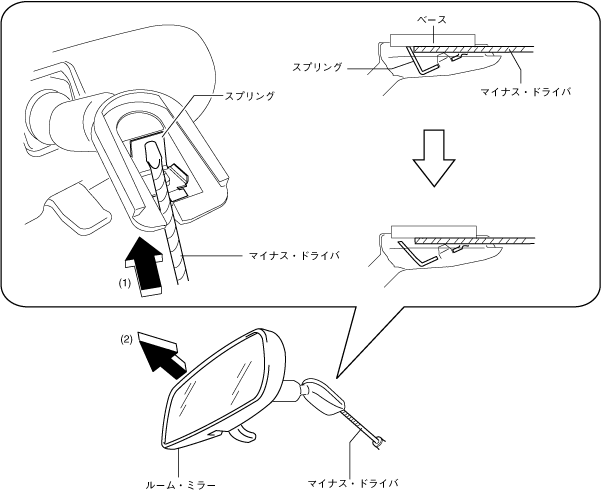 ベース
スプリング
マイナス・ドライバ
スプリング
マイナス・ドライバ
(1)
(2)
ルーム・ミラー
マイナス・ドライバ