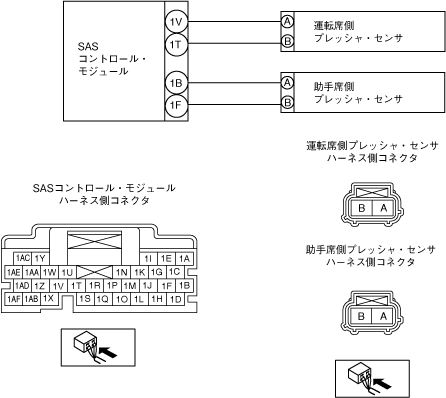 SAS
コントロール・
モジュール

1V
1T
1B
1F

A
B
運転席側
プレッシャ・センサ

A
B
助手席側
プレッシャ・センサ

運転席側プレッシャ・センサ
ハーネス側コネクタ

B A

SASコントロール・モジュール
ハーネス側コネクタ

1AC 1Y 1I 1E 1A
1AE 1AA 1W 1U 1N 1K 1G 1C
1AD 1Z 1V 1T 1R 1P 1M 1J 1F 1B
1AF 1AB 1X 1S 1Q 1O 1L 1H 1D

助手席側プレッシャ・センサ
ハーネス側コネクタ

B A