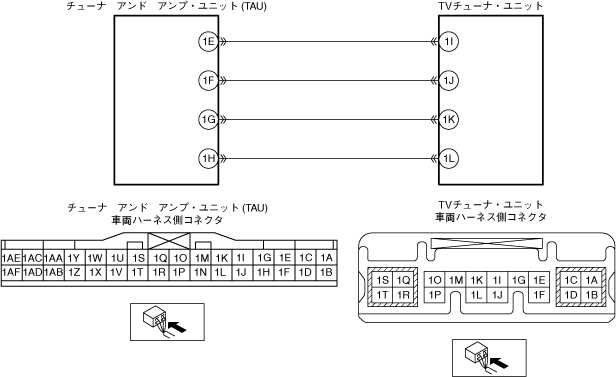 チューナ アンド アンプ・ユニット (TAU)

TVチューナ・ユニット

1E
1F
1G
1H

1I
1J
1K
1L

チューナ アンド アンプ・ユニット (TAU)
車両ハーネス側コネクタ

| 1AE | 1AC | 1AA | 1Y | 1W | 1U | 1S | 1Q | 1O | 1M | 1K | 1I | 1G | 1E | 1C | 1A |
|---|---|---|---|---|---|---|---|---|---|---|---|---|---|---|---|
| 1AF | 1AD | 1AB | 1Z | 1X | 1V | 1T | 1R | 1P | 1N | 1L | 1J | 1H | 1F | 1D | 1B |

TVチューナ・ユニット
車両ハーネス側コネクタ

| 1S | 1Q | 1O | 1M | 1K | 1I | 1G | 1E | 1C | 1A |
|---|---|---|---|---|---|---|---|---|---|
| 1T | 1R | 1P | | 1L | 1J | | 1F | 1D | 1B |