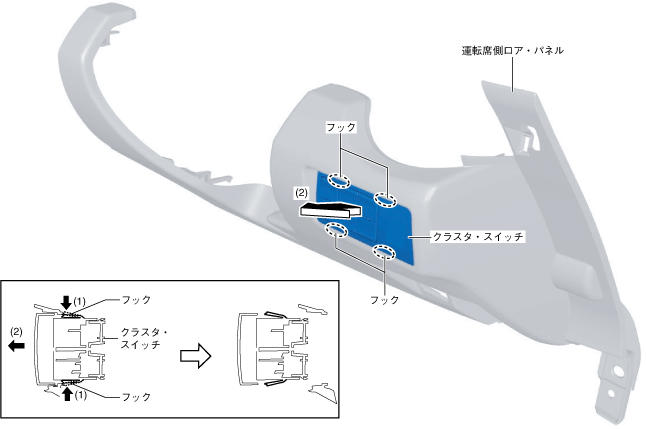 運転席側ロア・パネル

フック

(2)

クラスタ・スイッチ

フック

(1)
フック

(2)

クラスタ・スイッチ

(1)
フック