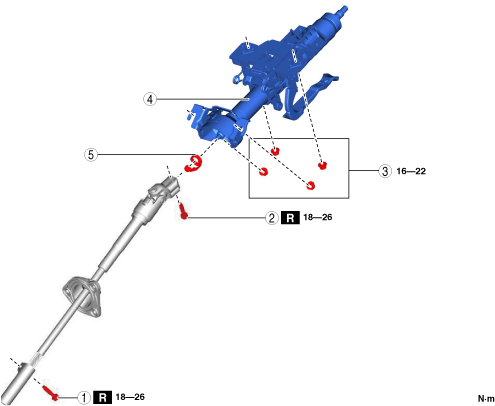 4

5

3 16—22

2 R 18—26

1 R 18—26

N·m