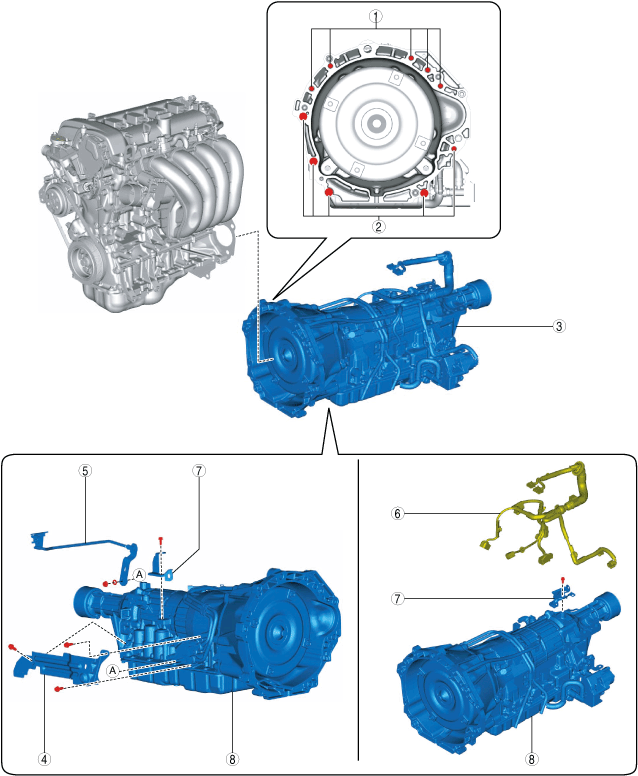 ①
②
③
⑤
⑦
Ⓐ
Ⓐ
④
⑧
⑥
⑦
⑧