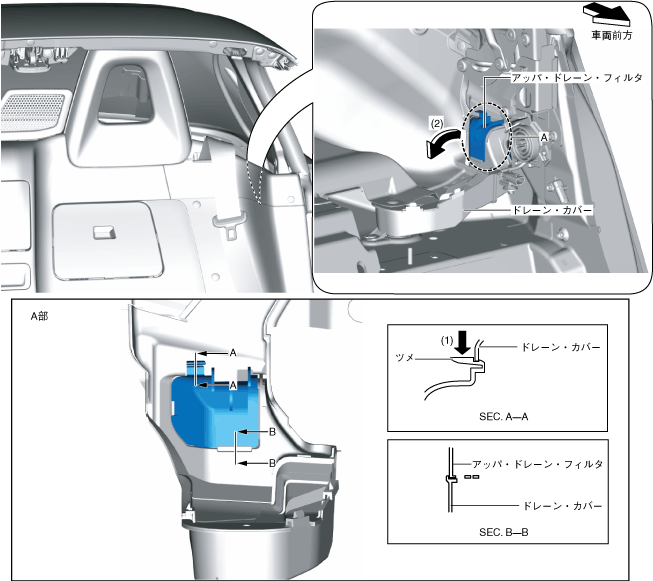 車両前方

アッパ・ドレーン・フィルタ

(2)

A

ドレーン・カバー

A部

A

A

B

B

(1)

ツメ

ドレーン・カバー

SEC. A—A

アッパ・ドレーン・フィルタ

ドレーン・カバー

SEC. B—B