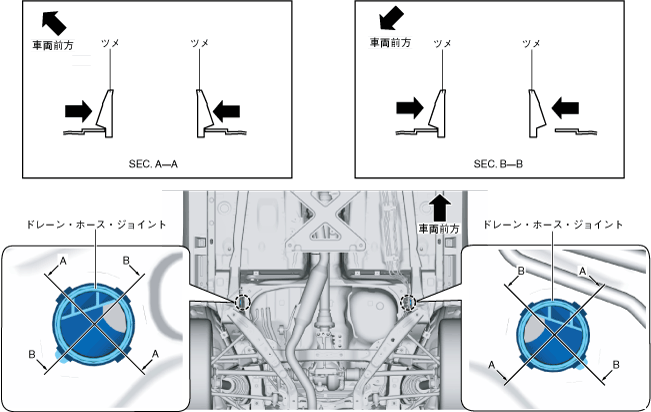 車両前方
ツメ
ツメ
SEC. A—A

車両前方
ツメ
ツメ
SEC. B—B

車両前方

ドレーン・ホース・ジョイント
A
B
B
A

ドレーン・ホース・ジョイント
B
A
A
B